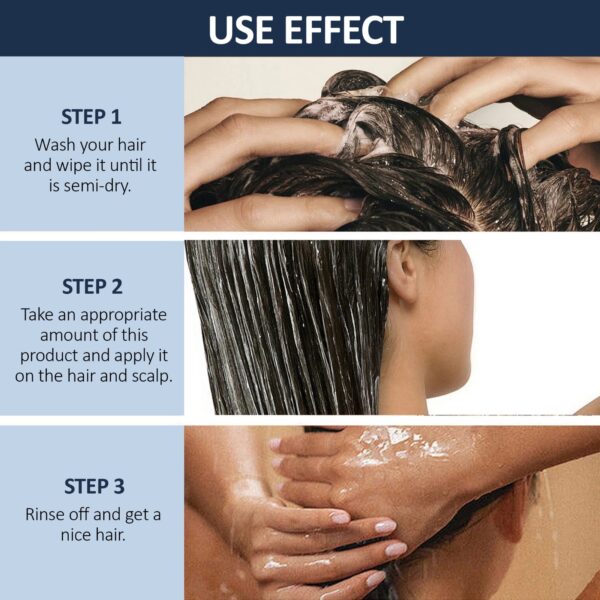 USE EFFECT

STEP 1
Wash your hair and wipe it until it is semi-dry.

STEP 2
Take an appropriate amount of this product and apply it on the hair and scalp.

STEP 3
Rinse off and get a nice hair.